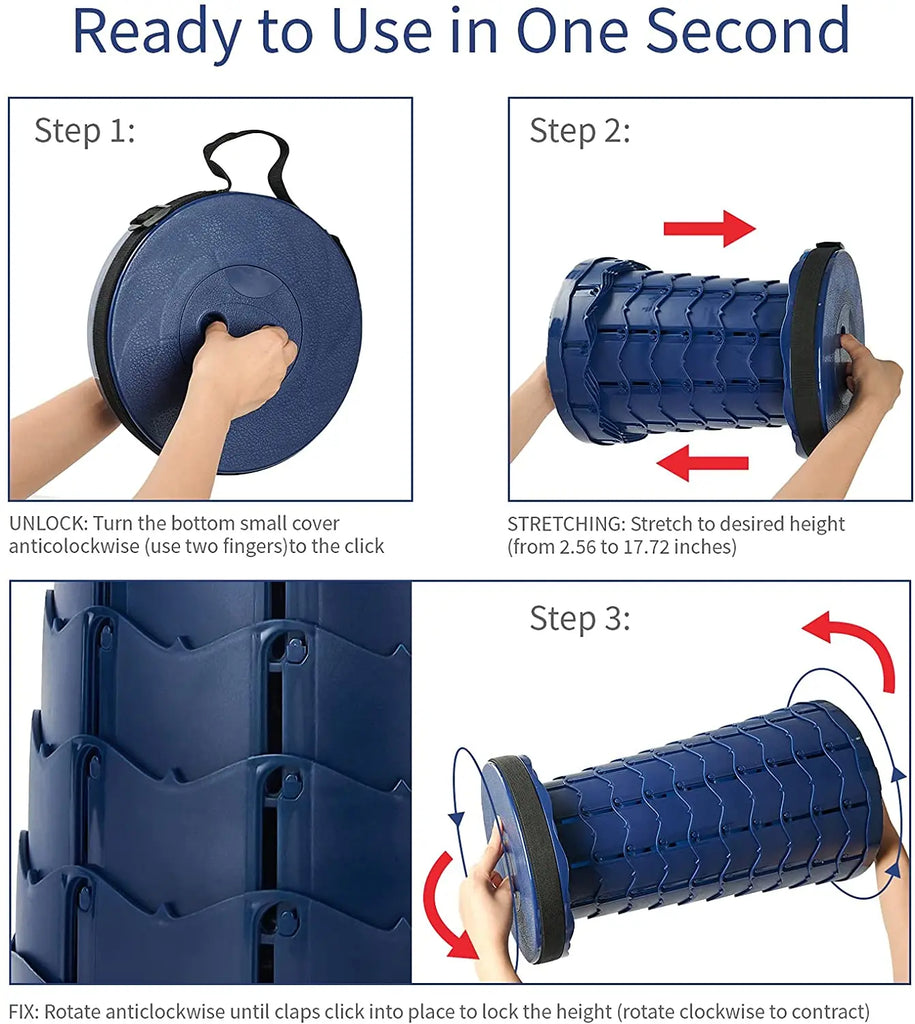 Ready to Use in One Second

Step 1:

UNLOCK: Turn the bottom small cover anticolockwise (use two fingers)to the click

Step 2:

STRETCHING: Stretch to desired height (from 2.56 to 17.72 inches)

Step 3:

FIX: Rotate anticlockwise until claps click into place to lock the height (rotate clockwise to contract)